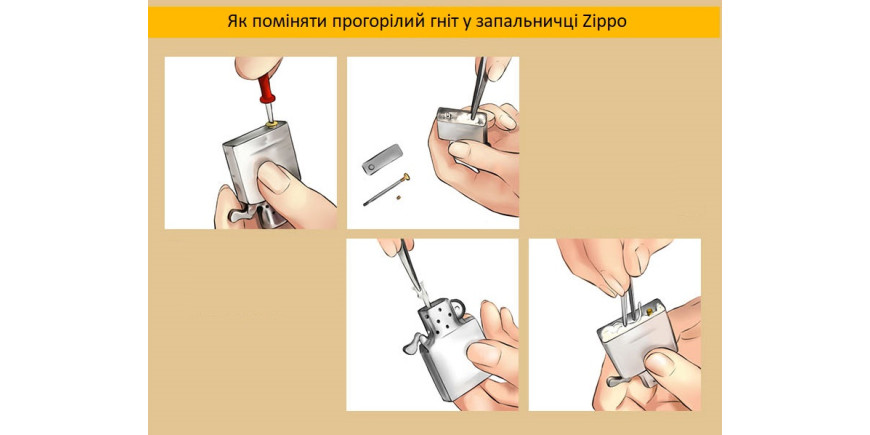 Як поміняти прогорілий гніт у запальничці Zippo