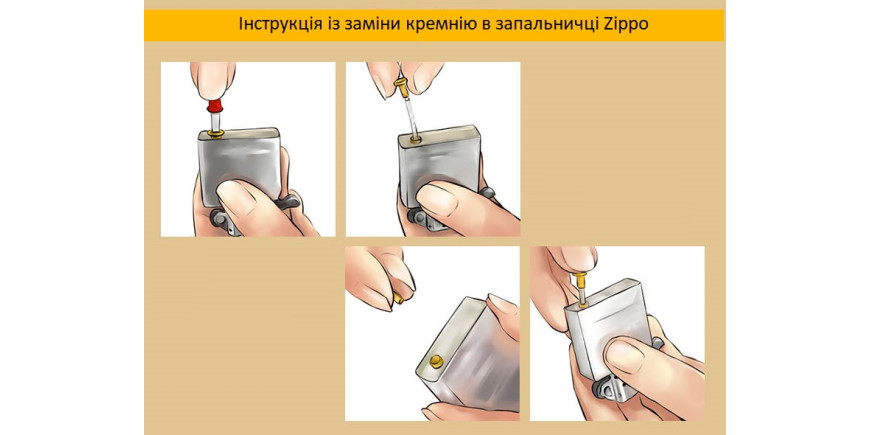 Інструкція із заміни кремнію в запальничці Zippo